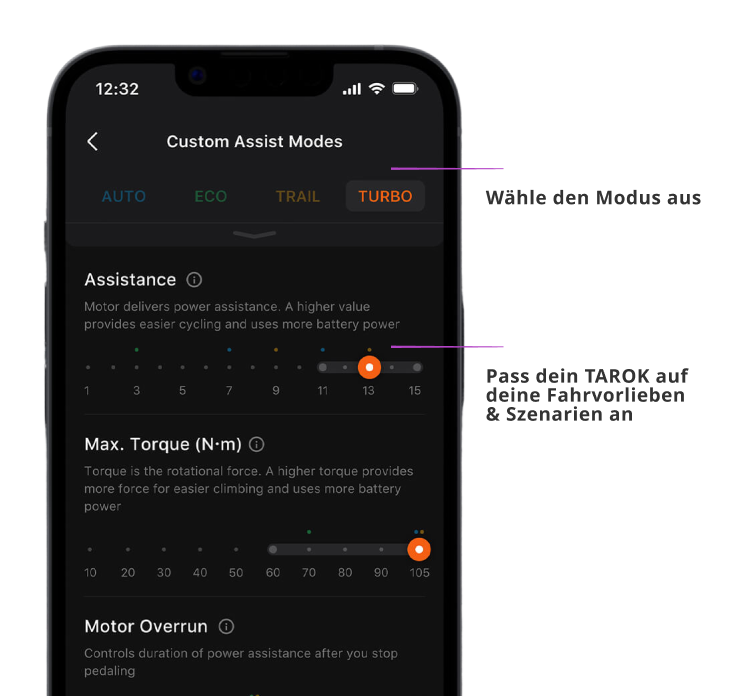 12:32

Custom Assist Modes

AUTO ECO TRAIL TURBO

Wähle den Modus aus

Assistance

Motor delivers power assistance. A higher value provides easier cycling and uses more battery power

1 3 5 7 9 11 13 15

Pass dein TAROK auf deine Fahrvorlieben & Szenarien an

Max. Torque (N·m)

Torque is the rotational force. A higher torque provides more force for easier climbing and uses more battery power

10 20 30 40 50 60 70 80 90 105

Motor Overrun

Controls duration of power assistance after you stop pedaling